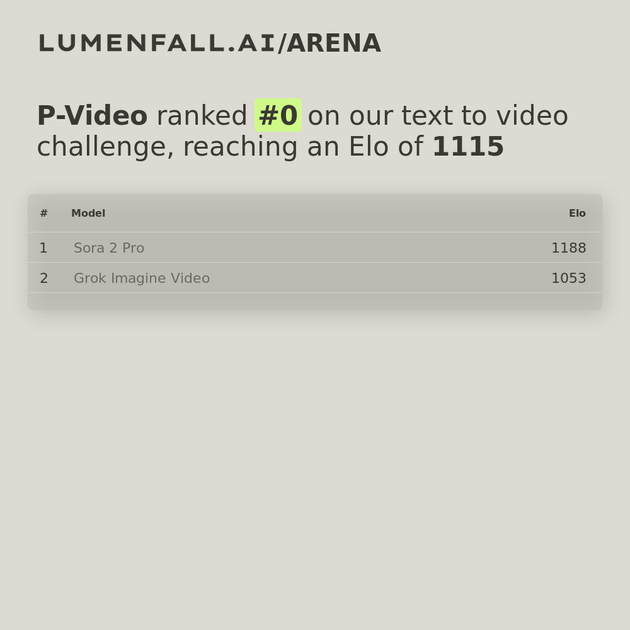 LUMENFALL.AI/ARENA

P-Video ranked #0 on our text to video challenge, reaching an Elo of 1115

| # | Model | Elo |
|---|---|---|
| 1 | Sora 2 Pro | 1188 |
| 2 | Grok Imagine Video | 1053 |